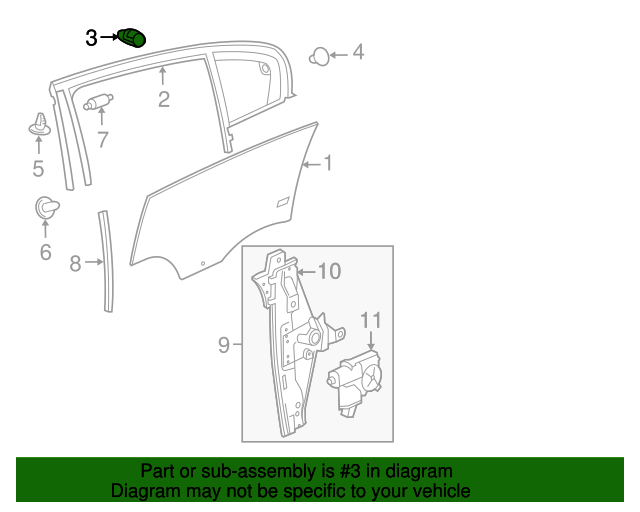 3
4
2
7
5
1
6
8
10
11
9

Part or sub-assembly is #3 in diagram
Diagram may not be specific to your vehicle