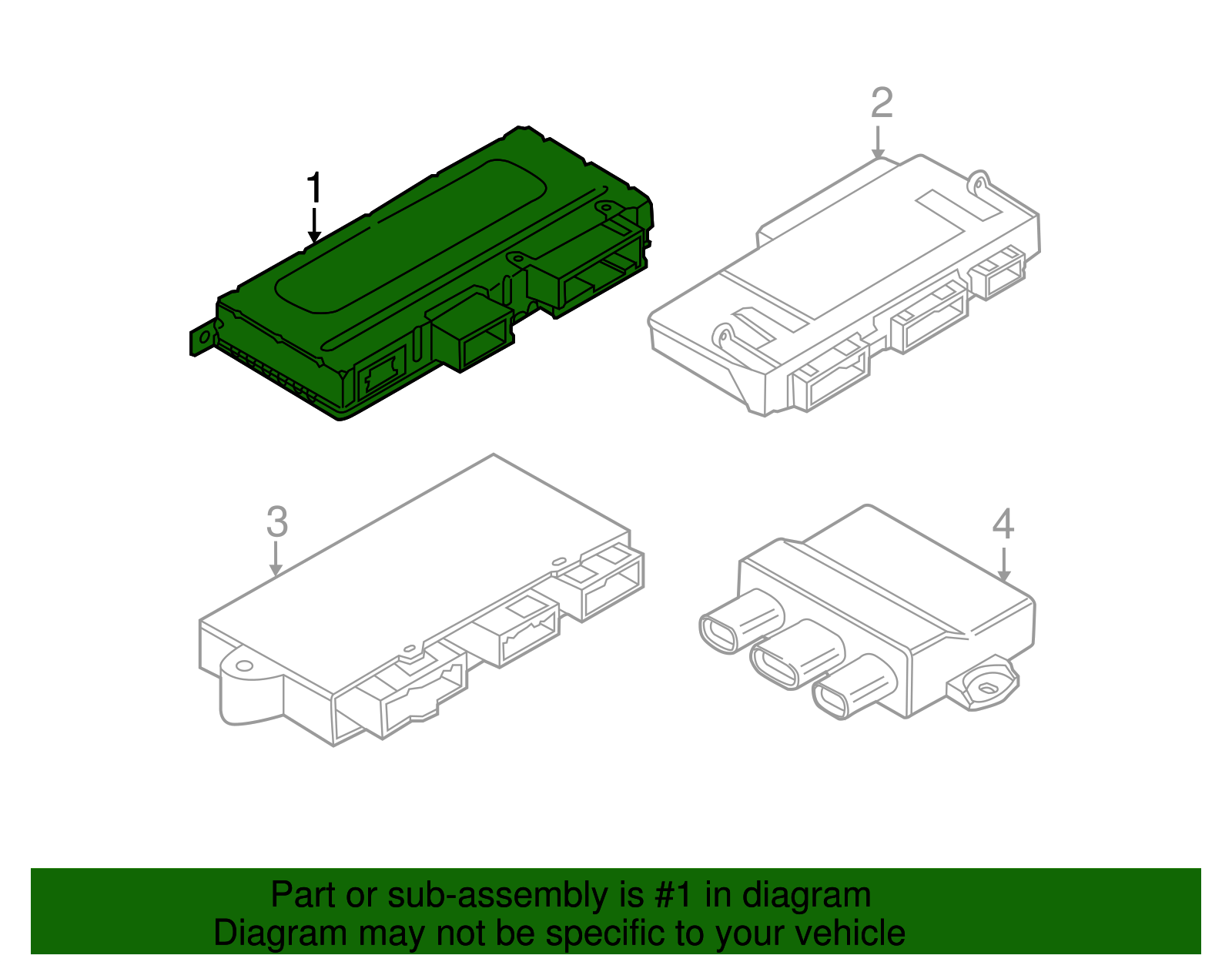 1
2
3
4

Part or sub-assembly is #1 in diagram
Diagram may not be specific to your vehicle