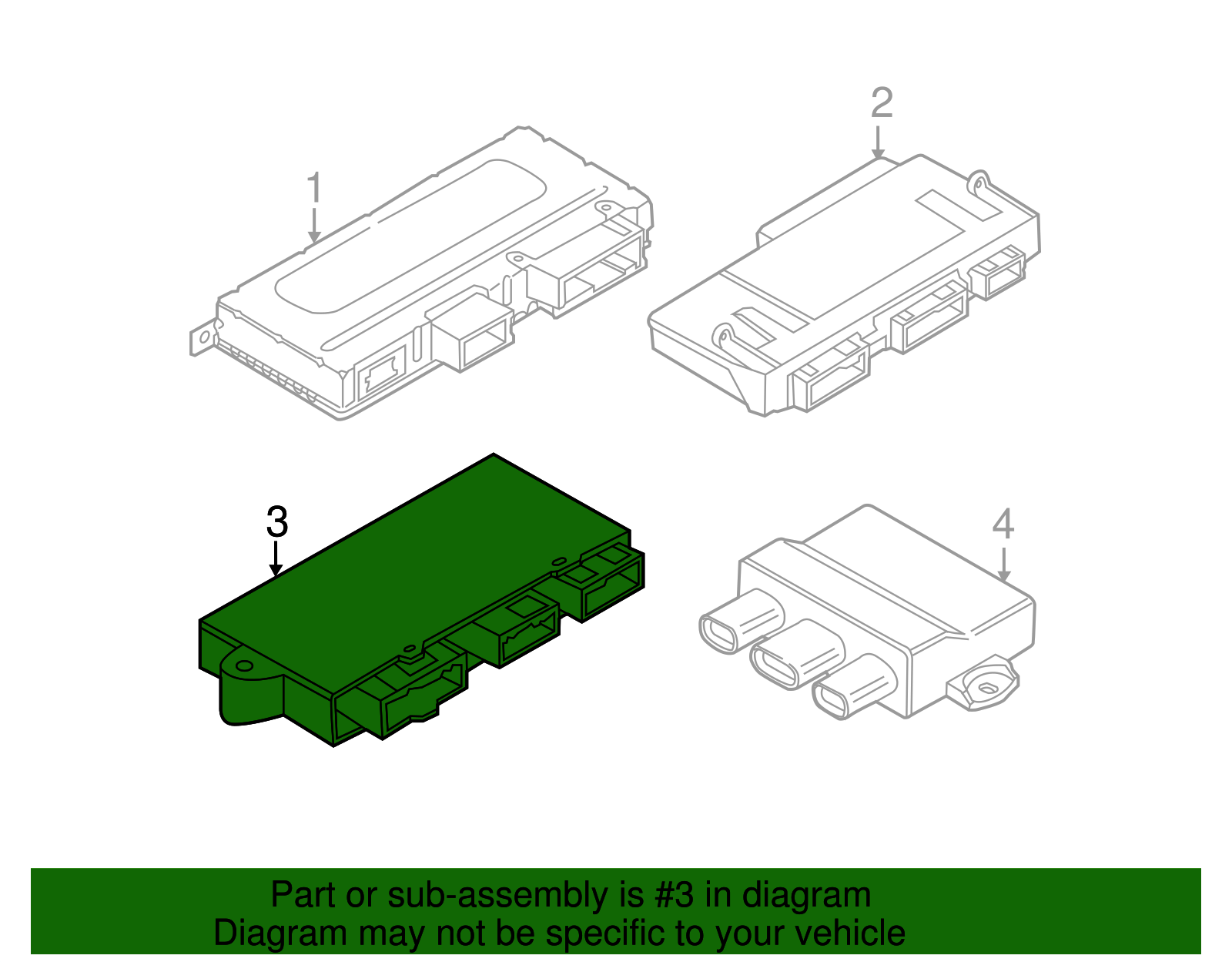 1

2

3

4

Part or sub-assembly is #3 in diagram
Diagram may not be specific to your vehicle