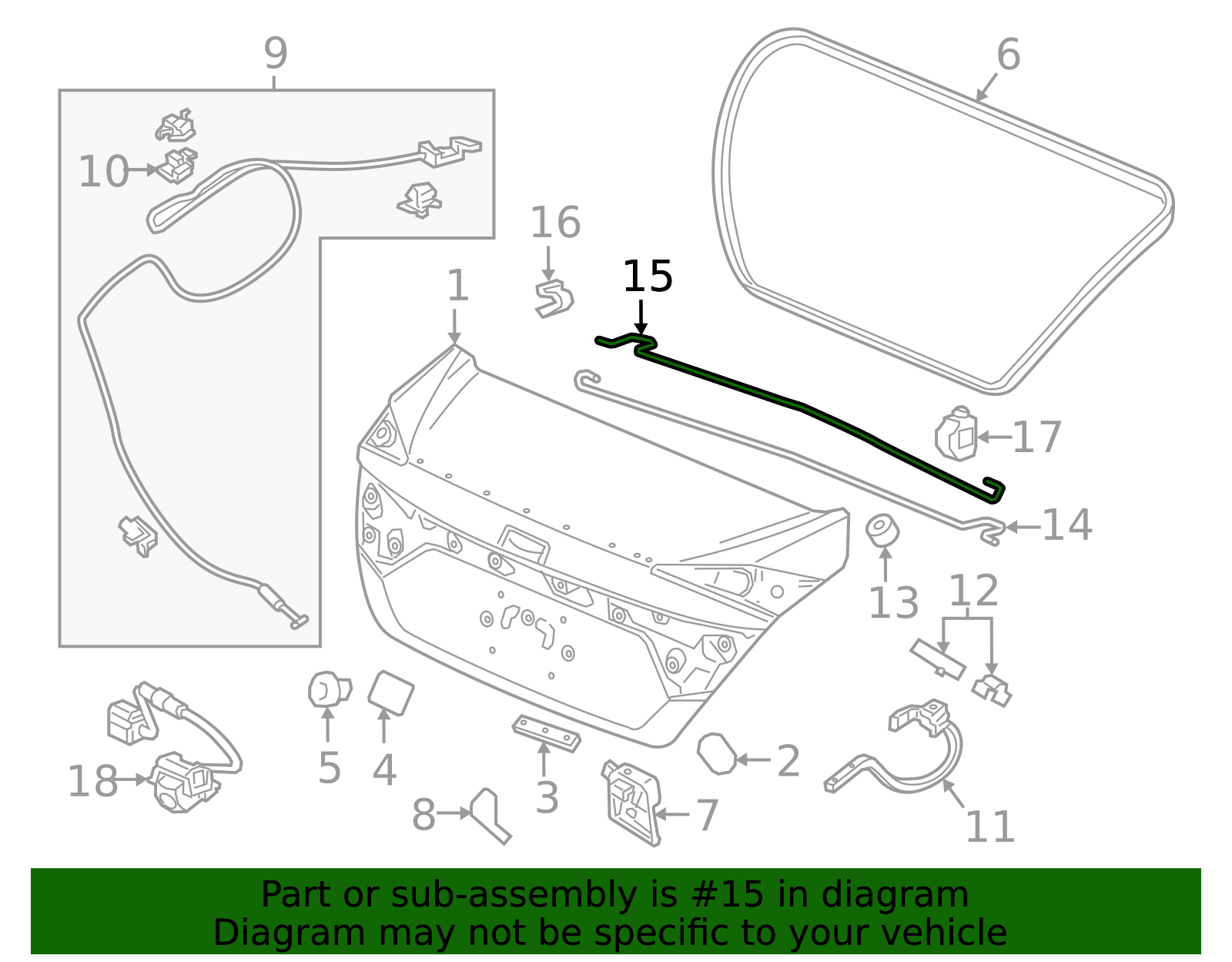 9
6
10
16
15
1
17
14
13
12
5
4
3
2
18
8
7
11

Part or sub-assembly is #15 in diagram
Diagram may not be specific to your vehicle