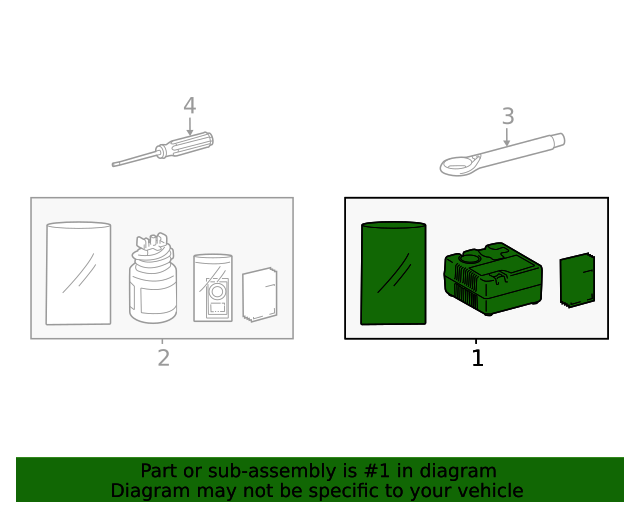 4

3

2

1

Part or sub-assembly is #1 in diagram
Diagram may not be specific to your vehicle