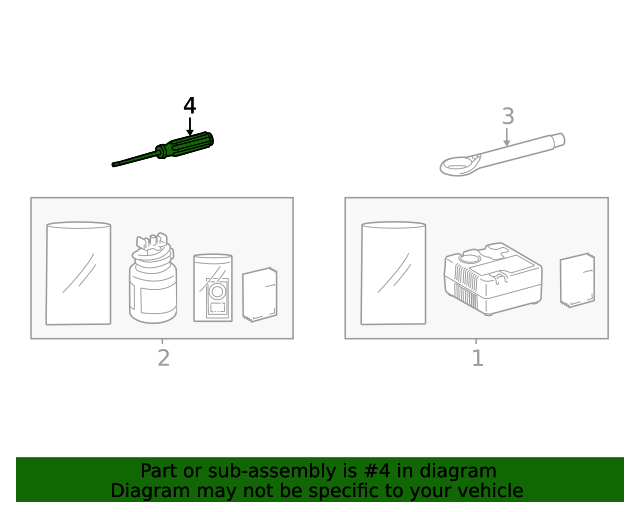 4

3

2

1

Part or sub-assembly is #4 in diagram
Diagram may not be specific to your vehicle