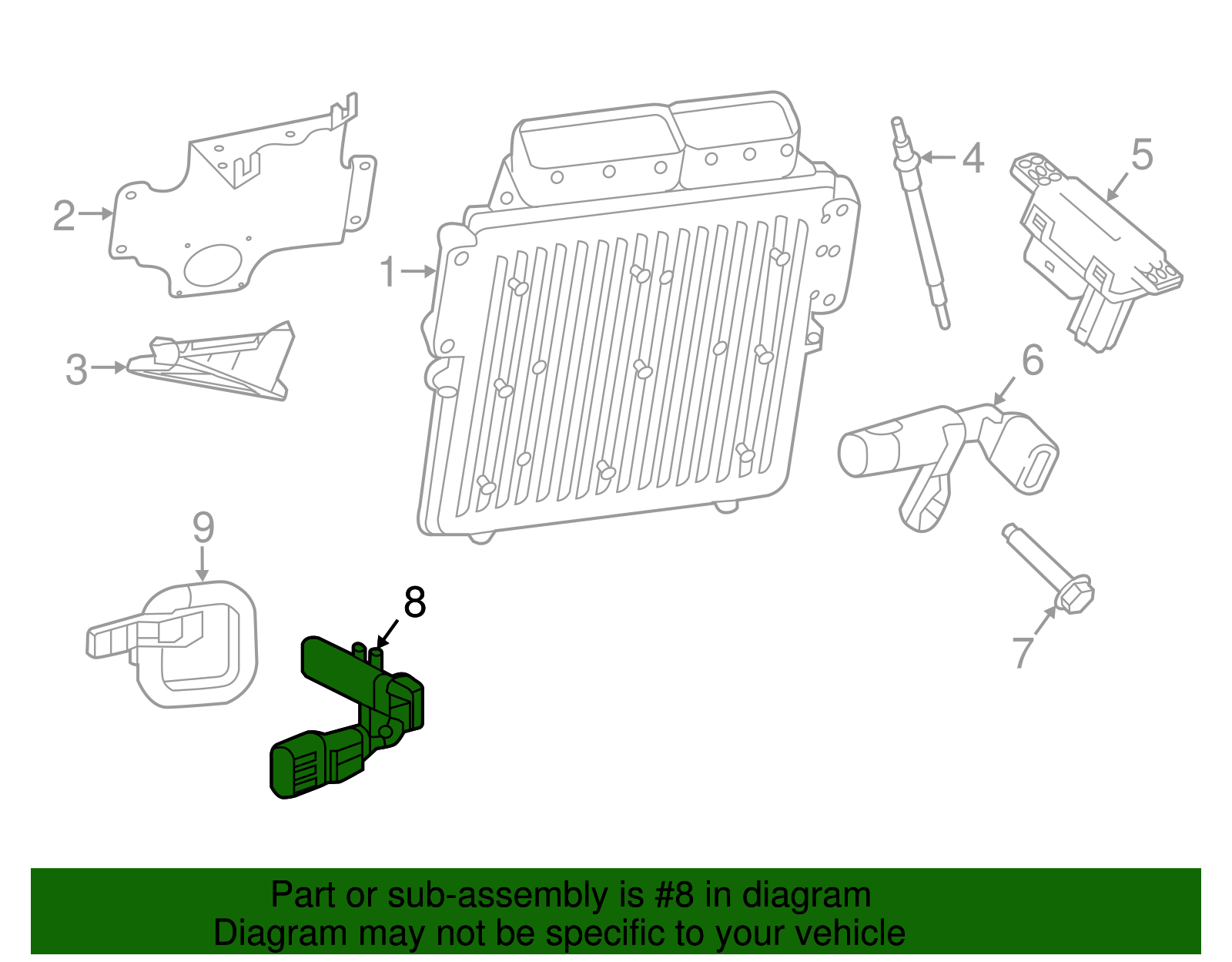 2
1
4
5
3
6
9
8
7

Part or sub-assembly is #8 in diagram
Diagram may not be specific to your vehicle