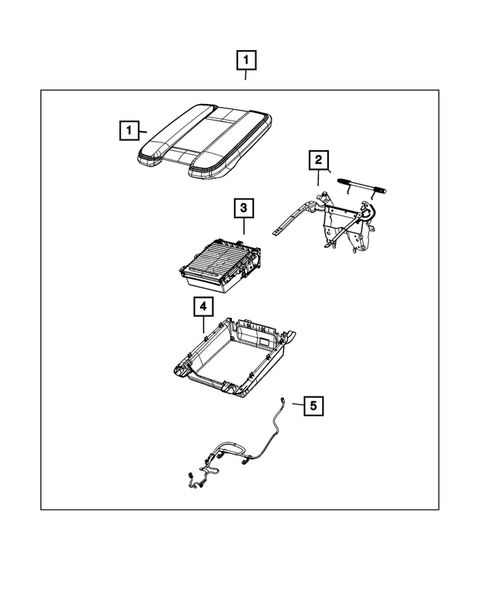 1
1
2
3
4
5