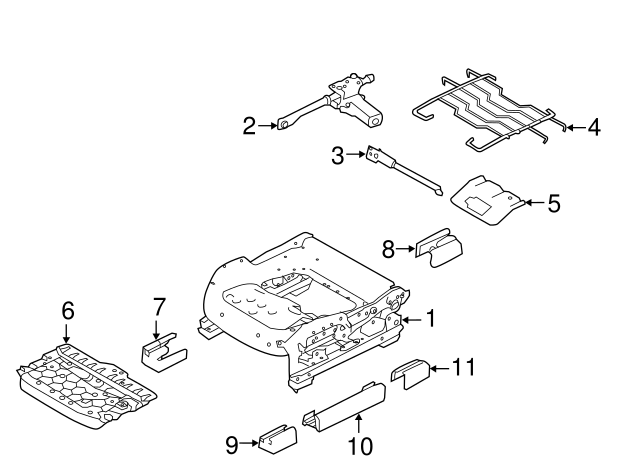 2
4
3
5
8
6
7
1
11
9
10