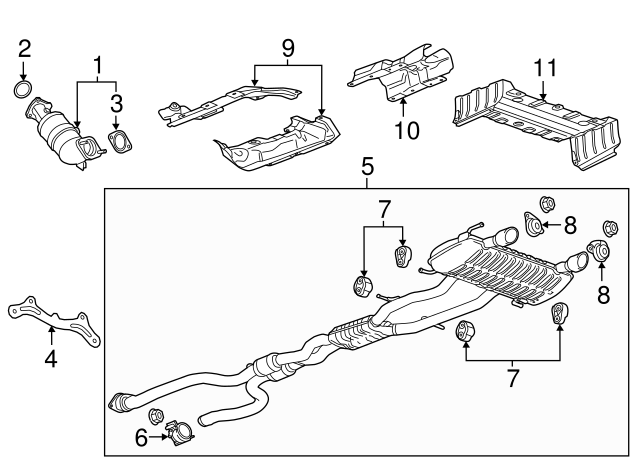 2
1
3
9
10
11
5
7
8
8
4
7
6