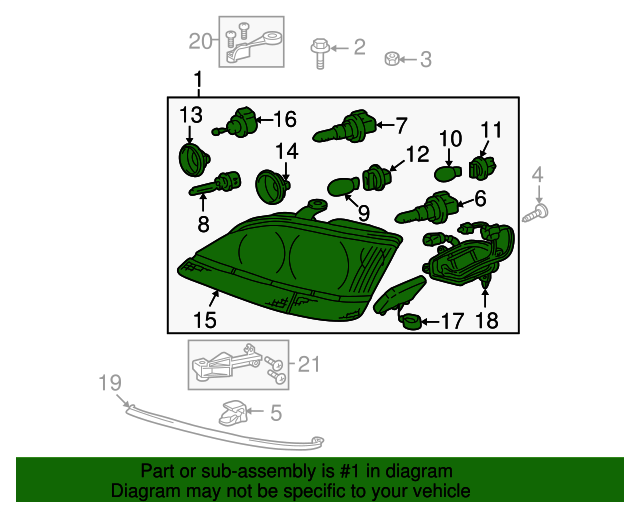 20
2
3
1
13
16
7
10
11
14
12
4
8
9
6
15
17
18
21
19
5

Part or sub-assembly is #1 in diagram
Diagram may not be specific to your vehicle