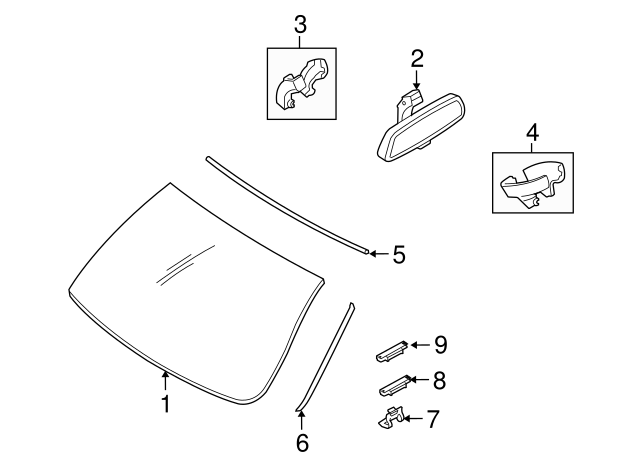 3
2
4
5
9
8
7
1
6