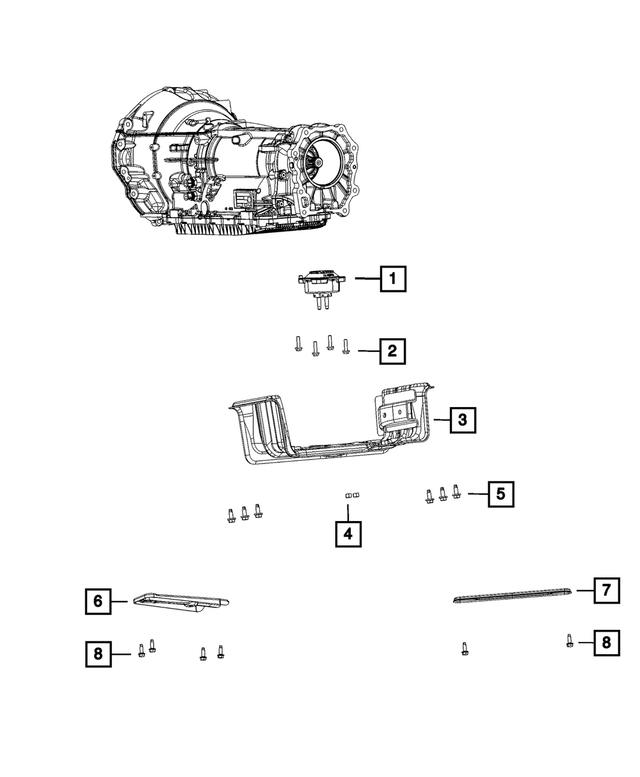 1
2
3
5
4
6
7
8
8