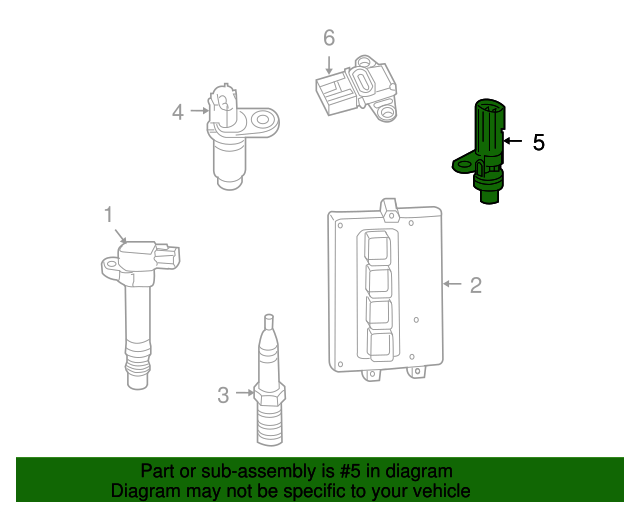 6

4

5

1

2

3

Part or sub-assembly is #5 in diagram
Diagram may not be specific to your vehicle