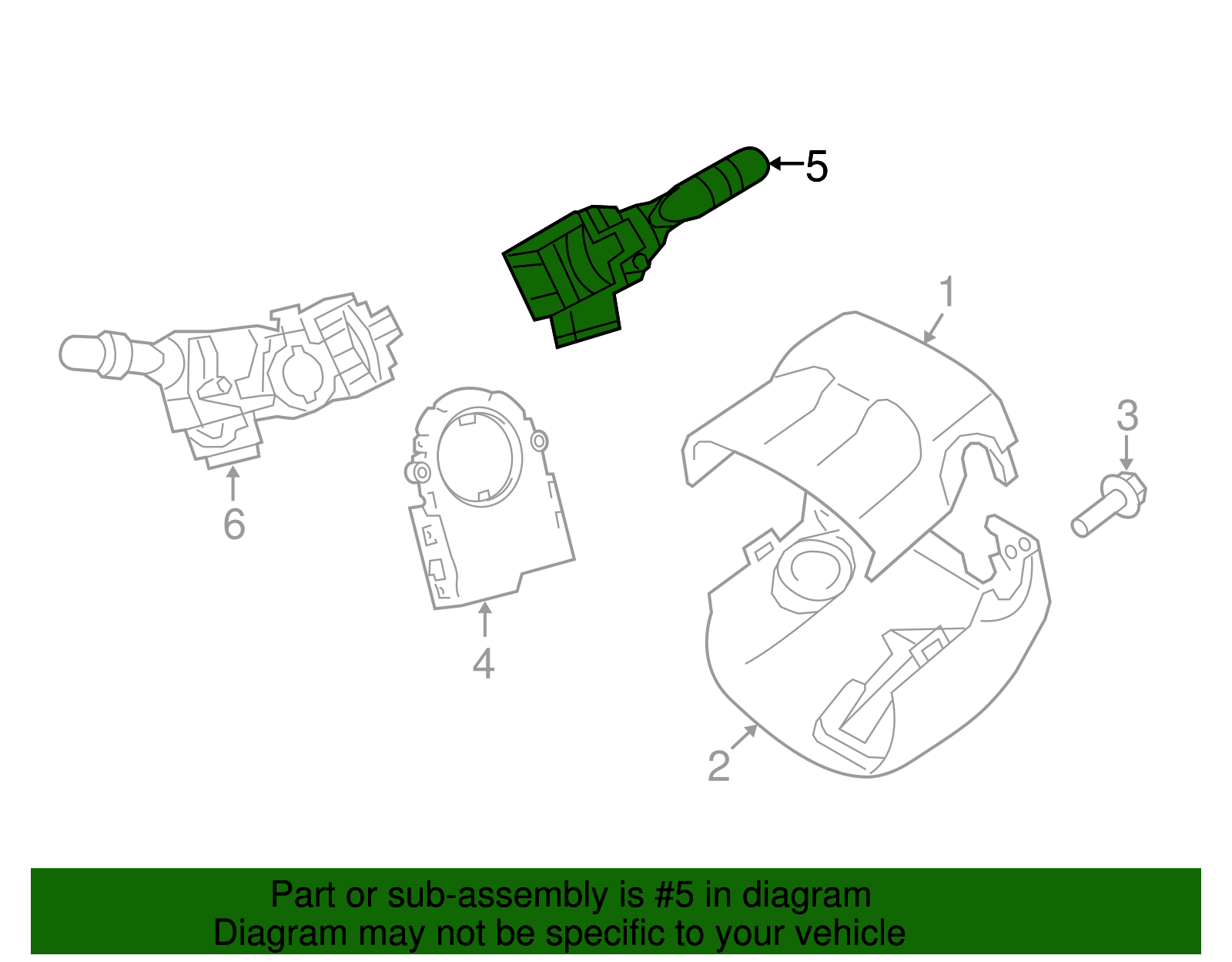 5
1
3
6
4
2

Part or sub-assembly is #5 in diagram
Diagram may not be specific to your vehicle