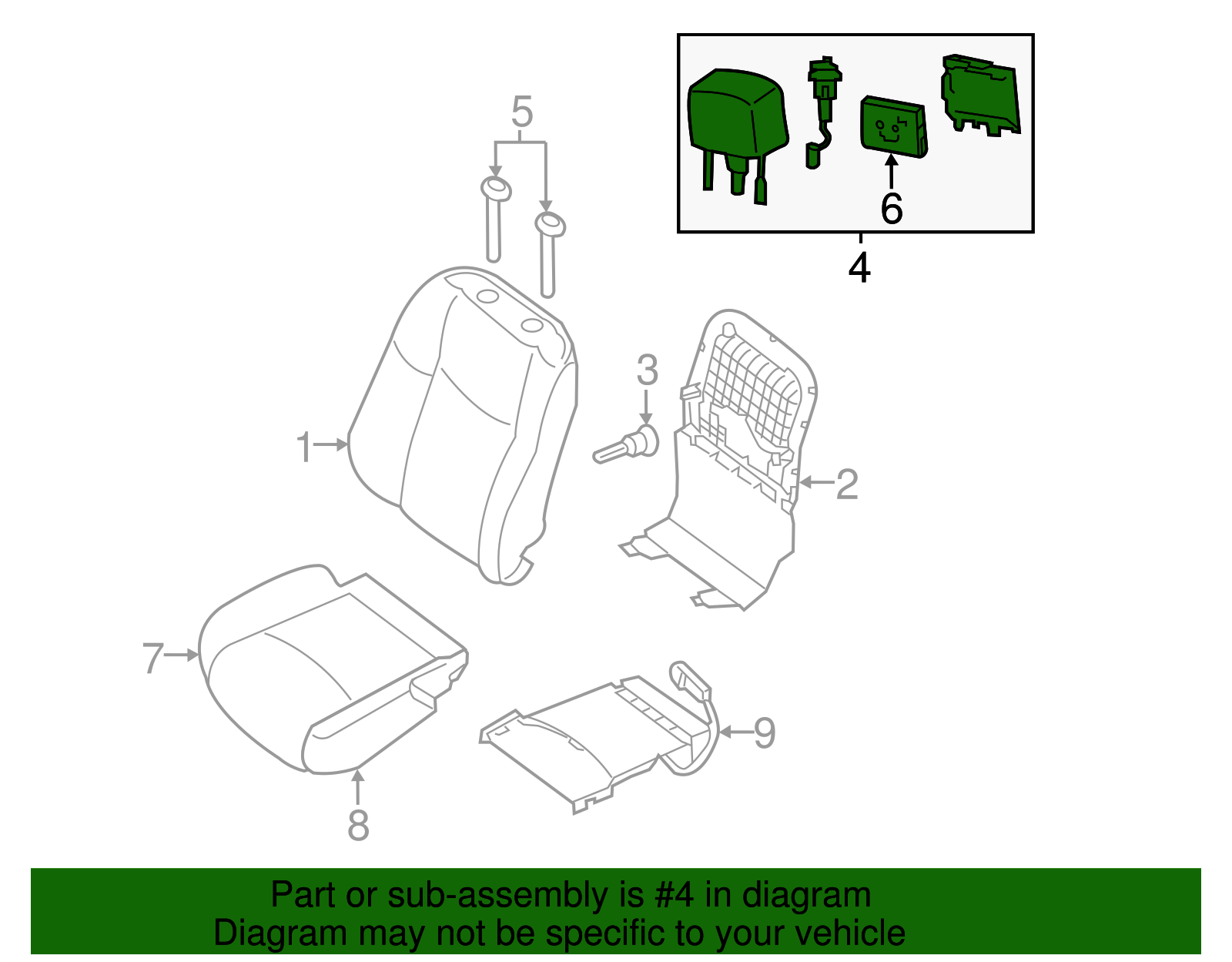 5

6

4

3

1

2

7

9

8

Part or sub-assembly is #4 in diagram
Diagram may not be specific to your vehicle