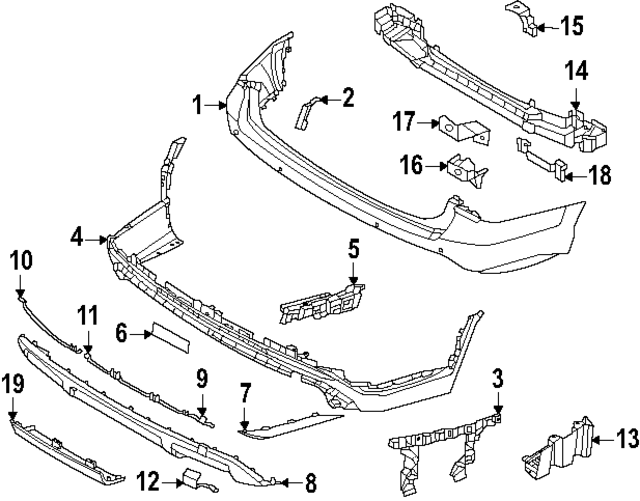 15
14
1
2
17
16
18
4
5
10
11
6
9
7
3
19
13
12
8