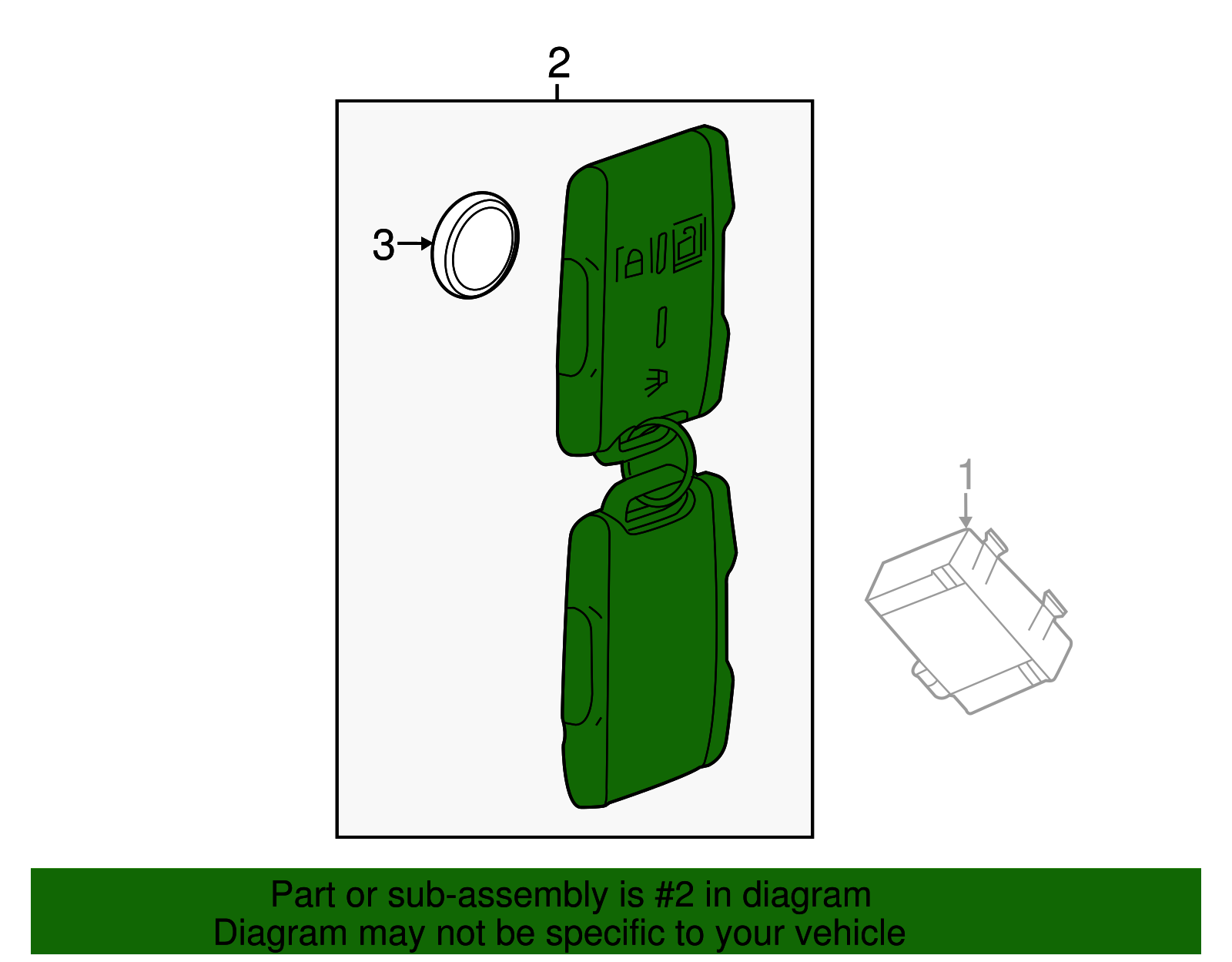 2

3

1

Part or sub-assembly is #2 in diagram
Diagram may not be specific to your vehicle