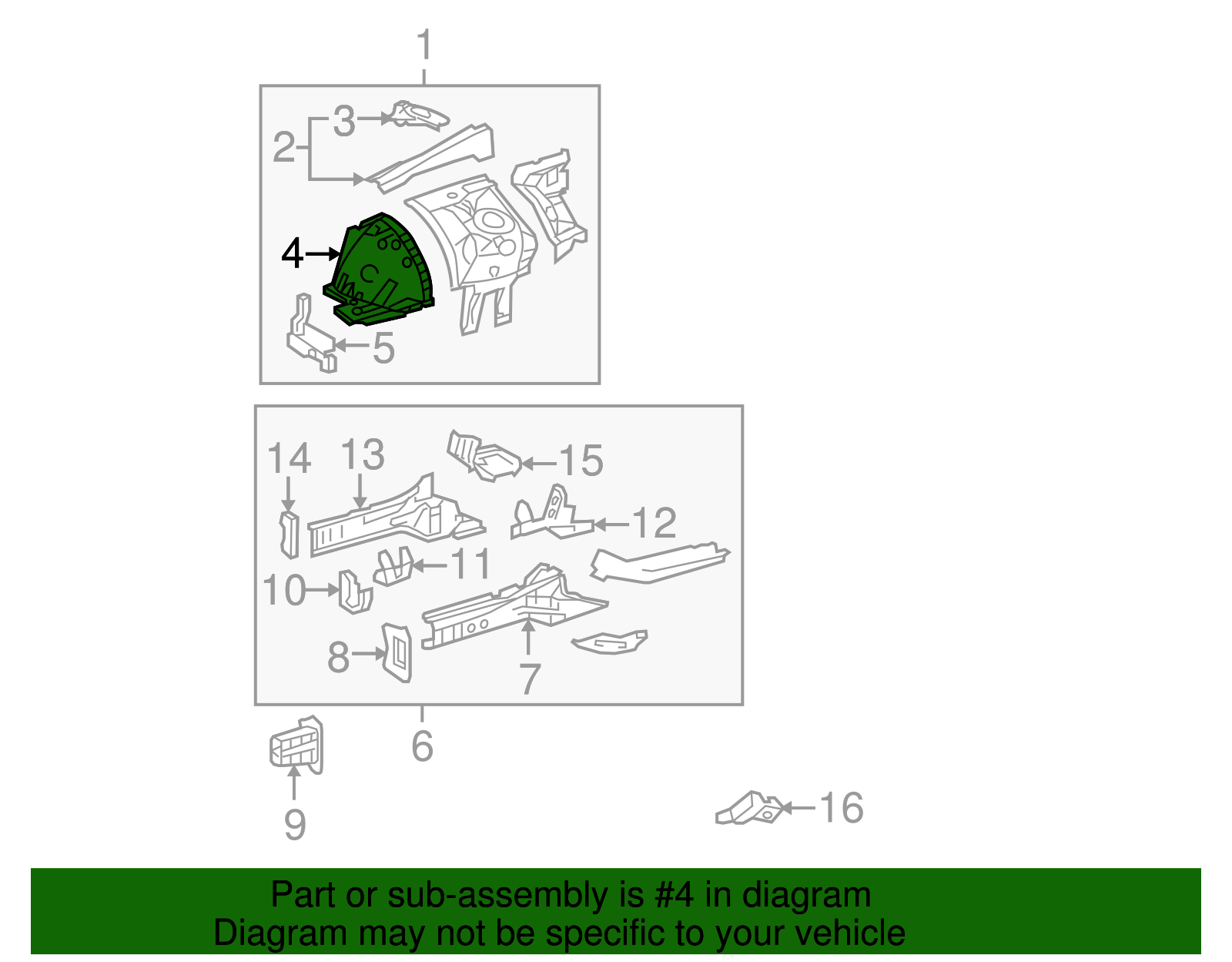 1
3
2
4
5
14
13
15
12
11
10
8
7
6
9
16

Part or sub-assembly is #4 in diagram
Diagram may not be specific to your vehicle