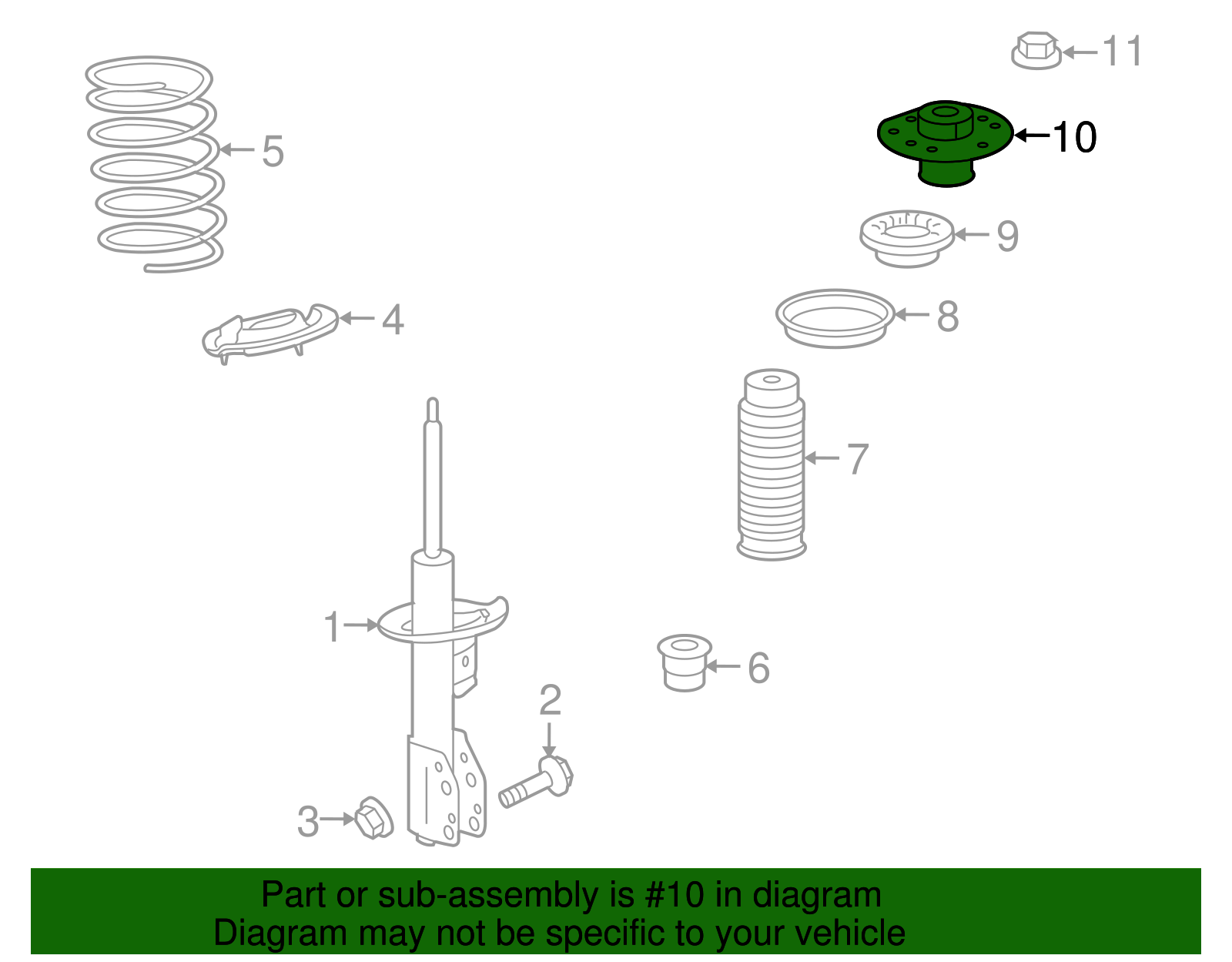 11
10
5
9
4
8
7
1
6
2
3

Part or sub-assembly is #10 in diagram
Diagram may not be specific to your vehicle