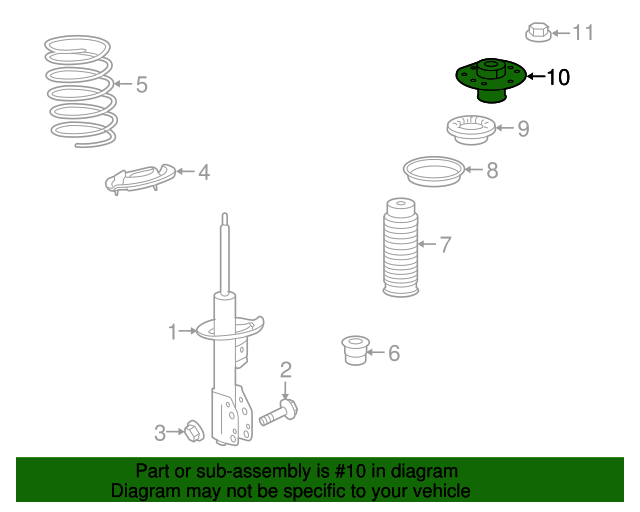 11
10
5
9
4
8
7
1
6
2
3

Part or sub-assembly is #10 in diagram
Diagram may not be specific to your vehicle