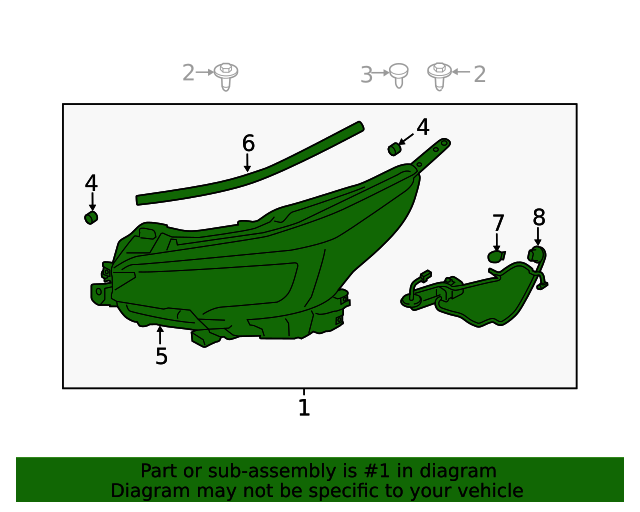 2
3
2
6
4
4
7
8
5
1

Part or sub-assembly is #1 in diagram
Diagram may not be specific to your vehicle