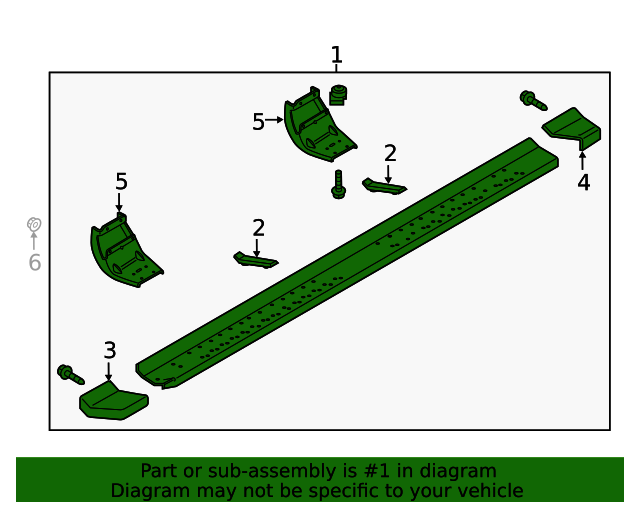 1
5
2
4
5
2
6
3

Part or sub-assembly is #1 in diagram
Diagram may not be specific to your vehicle