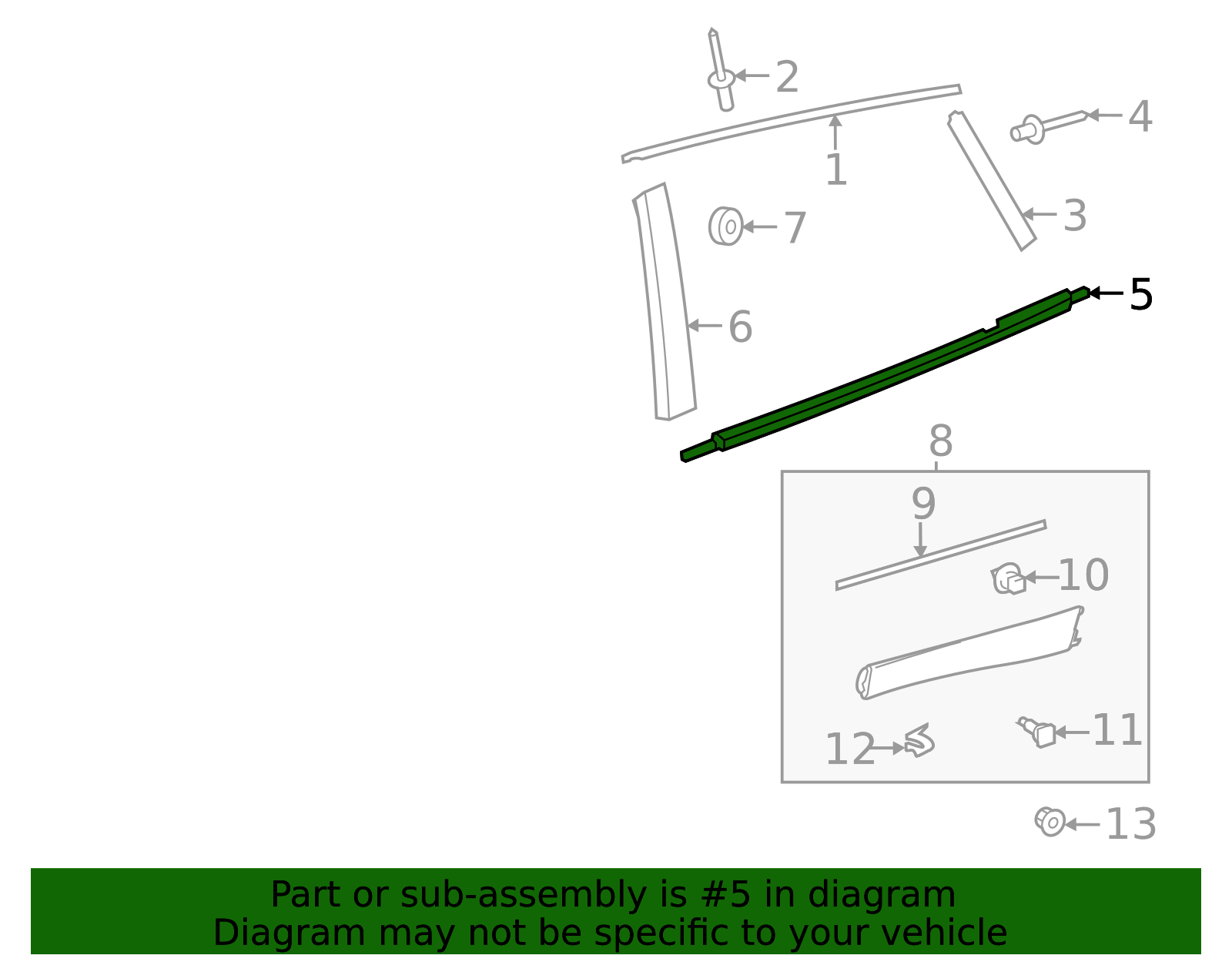 2
1
4
3
7
5
6
8
9
10
11
12
13

Part or sub-assembly is #5 in diagram
Diagram may not be specific to your vehicle