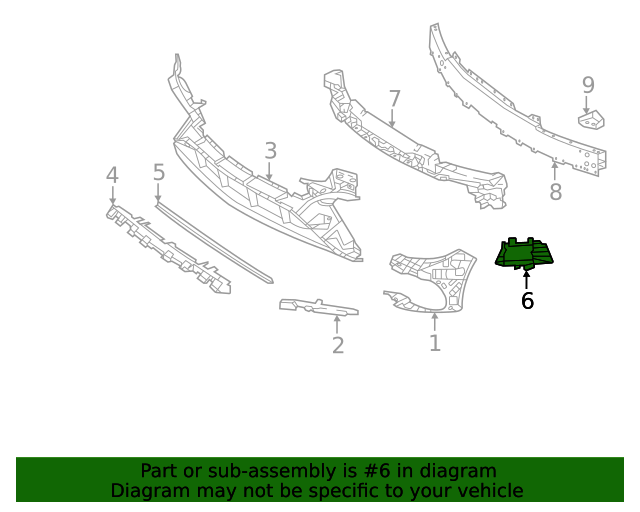 9
7
3
4
5
8
6
2
1

Part or sub-assembly is #6 in diagram
Diagram may not be specific to your vehicle