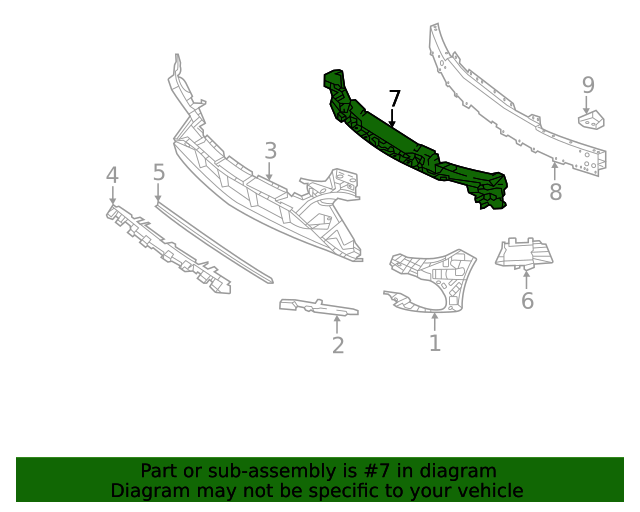 9
7
3
4
5
8
6
2
1

Part or sub-assembly is #7 in diagram
Diagram may not be specific to your vehicle