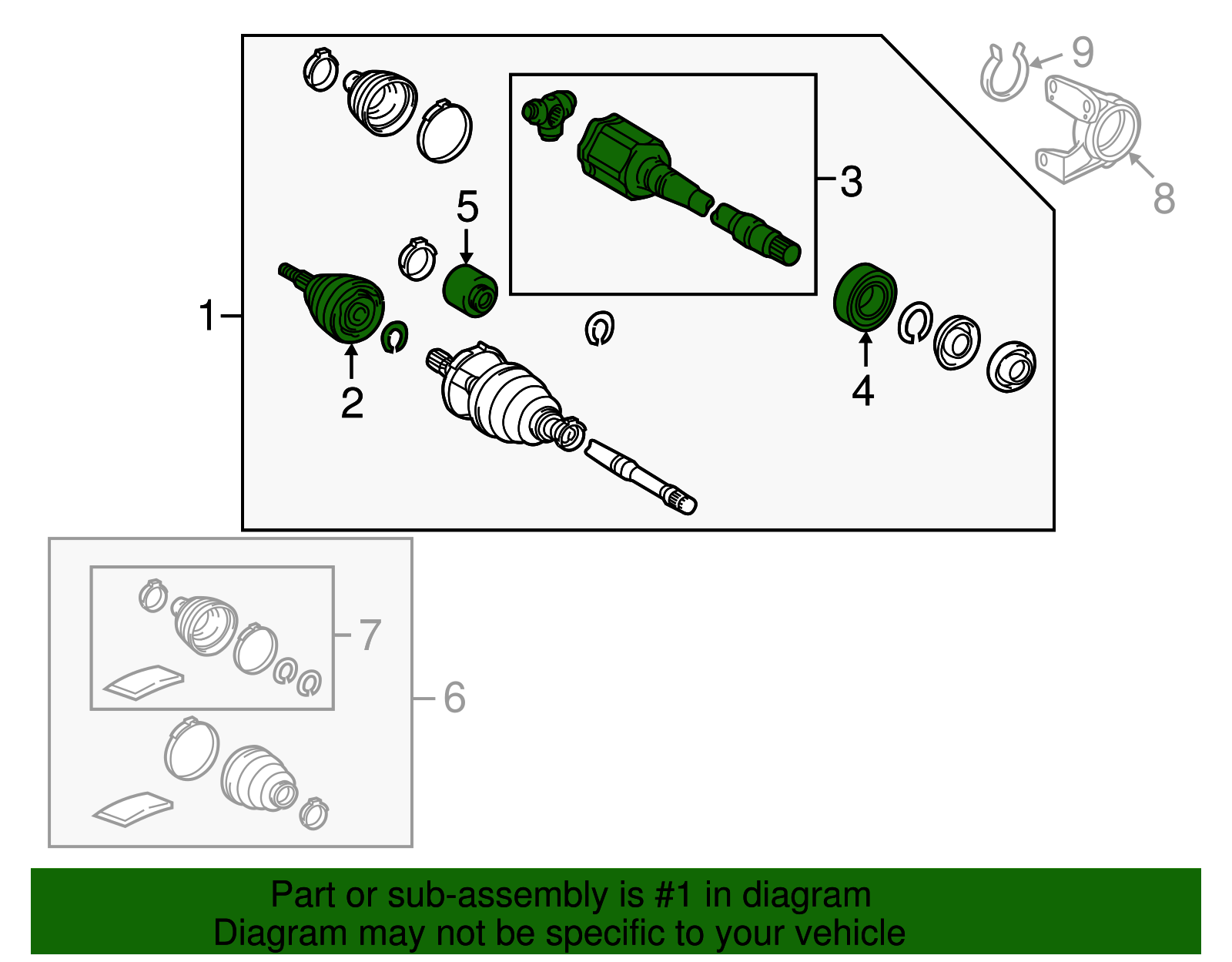 9
8
3
5
1
2
4
7
6

Part or sub-assembly is #1 in diagram
Diagram may not be specific to your vehicle