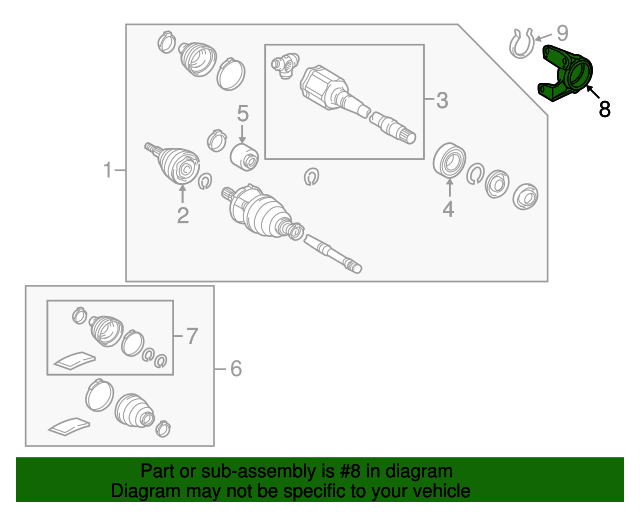 9
8
3
5
1
2
4
7
6
Part or sub-assembly is #8 in diagram
Diagram may not be specific to your vehicle