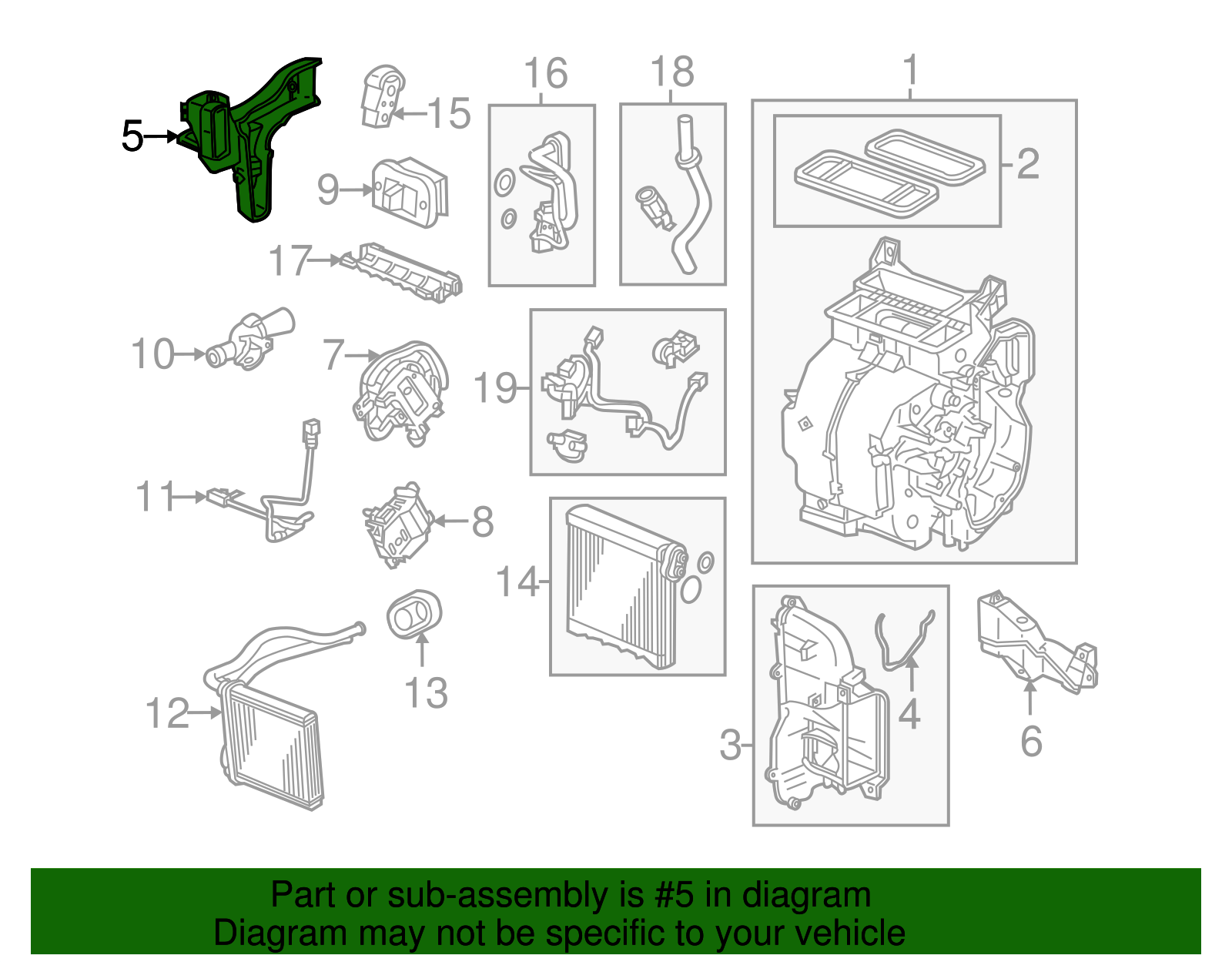 5
15
16
18
1
2
9
17
10
7
19
11
8
14
13
12
3
4
6

Part or sub-assembly is #5 in diagram
Diagram may not be specific to your vehicle