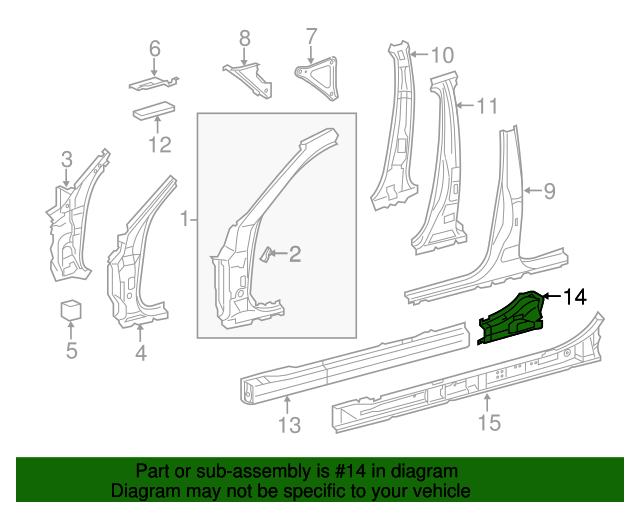 6
8
7
10
11
12
3
9
1
2
14
5
4
13
15

Part or sub-assembly is #14 in diagram
Diagram may not be specific to your vehicle