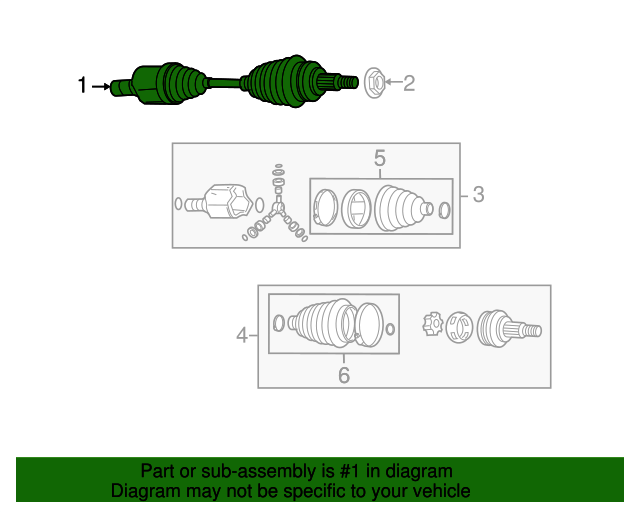 1
2
5
3
4
6

Part or sub-assembly is #1 in diagram
Diagram may not be specific to your vehicle