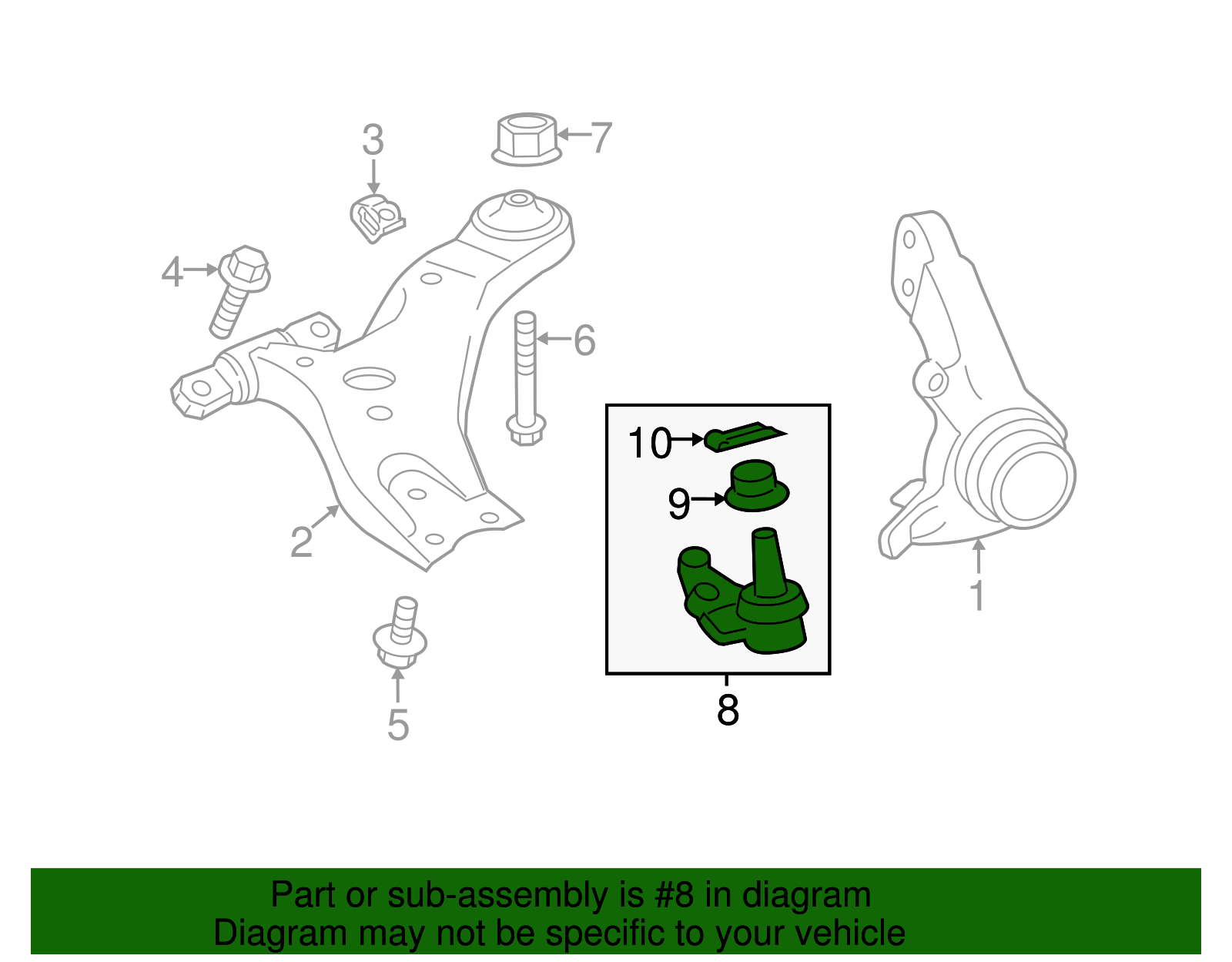 3
7
4
6
10
9
2
1
5
8

Part or sub-assembly is #8 in diagram
Diagram may not be specific to your vehicle