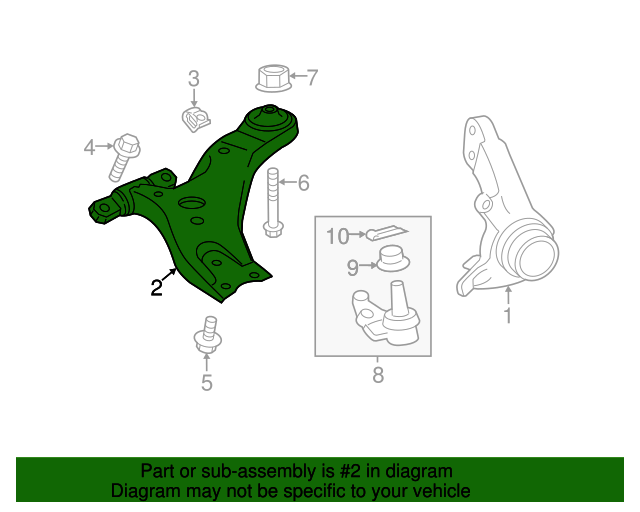 3
7
4
6
10
9
2
1
5
8

Part or sub-assembly is #2 in diagram
Diagram may not be specific to your vehicle