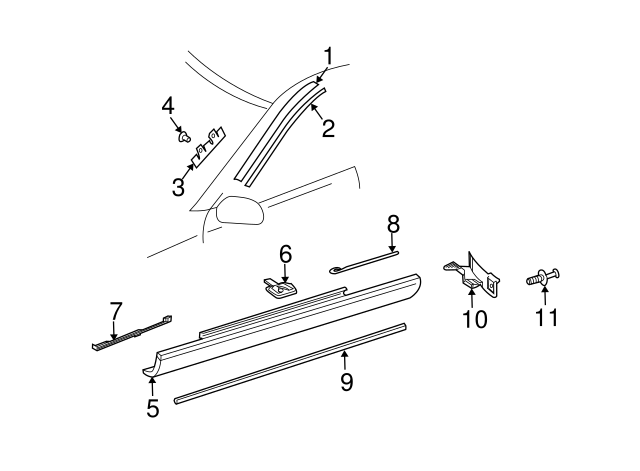 1
2
4
3
8
6
7
10
11
9
5