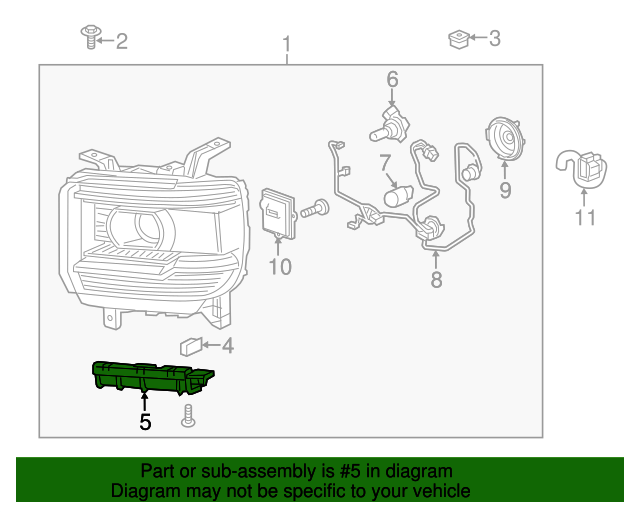 2
1
3
6
7
9
11
10
8
4
5

Part or sub-assembly is #5 in diagram
Diagram may not be specific to your vehicle