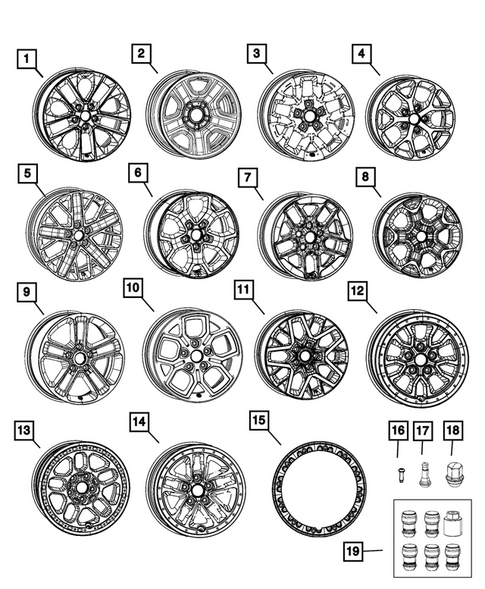 1
2
3
4
5
6
7
8
9
10
11
12
13
14
15
16
17
18
19