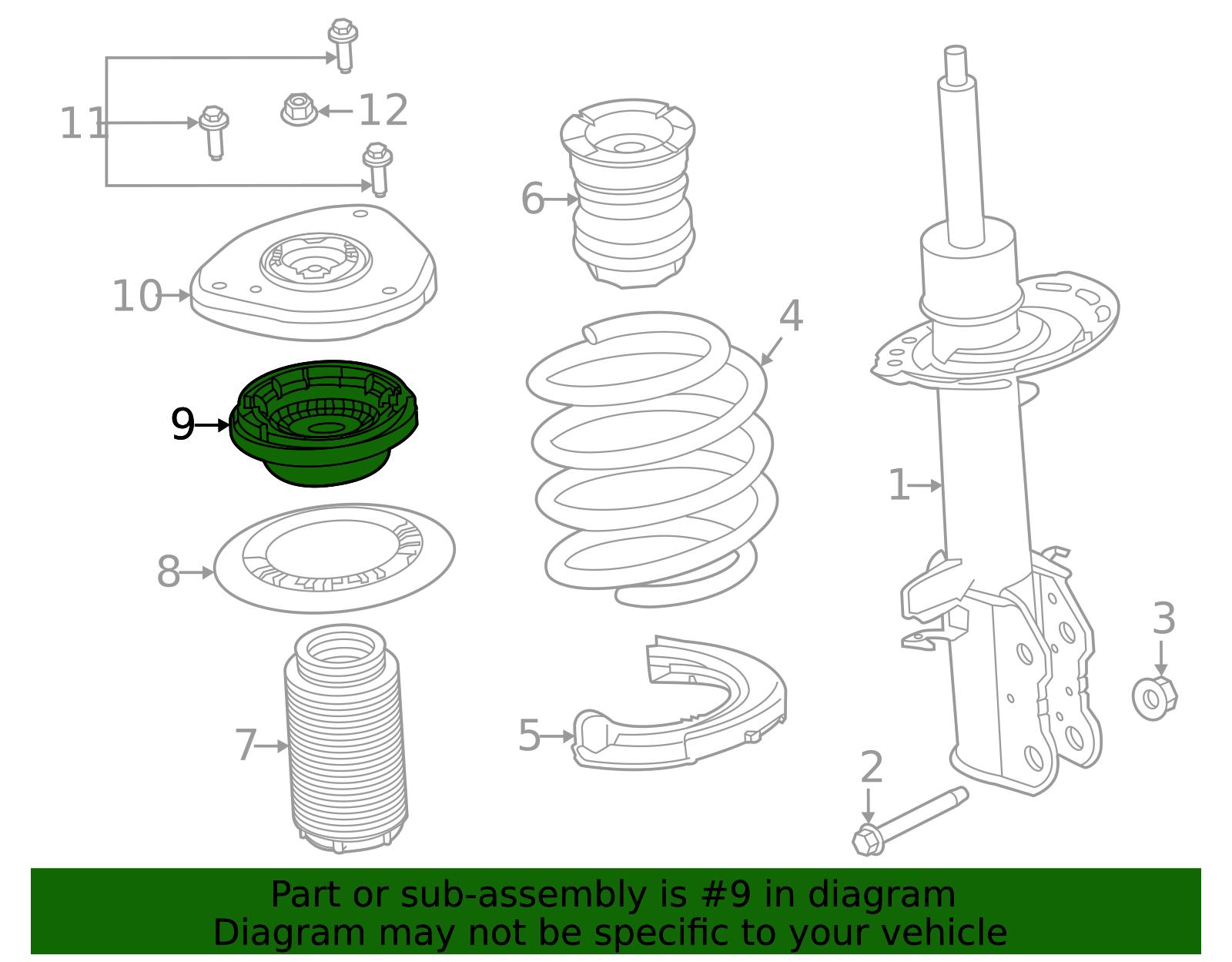 11
12
6
10
4
9
1
8
3
7
5
2

Part or sub-assembly is #9 in diagram
Diagram may not be specific to your vehicle