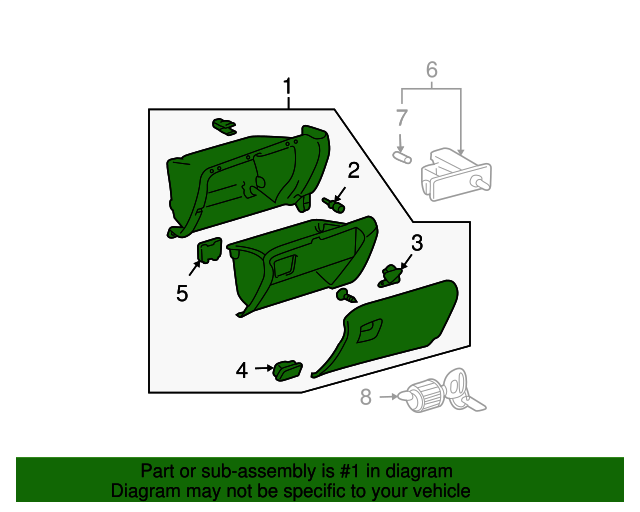 1
6
7
2
3
5
4
8

Part or sub-assembly is #1 in diagram
Diagram may not be specific to your vehicle