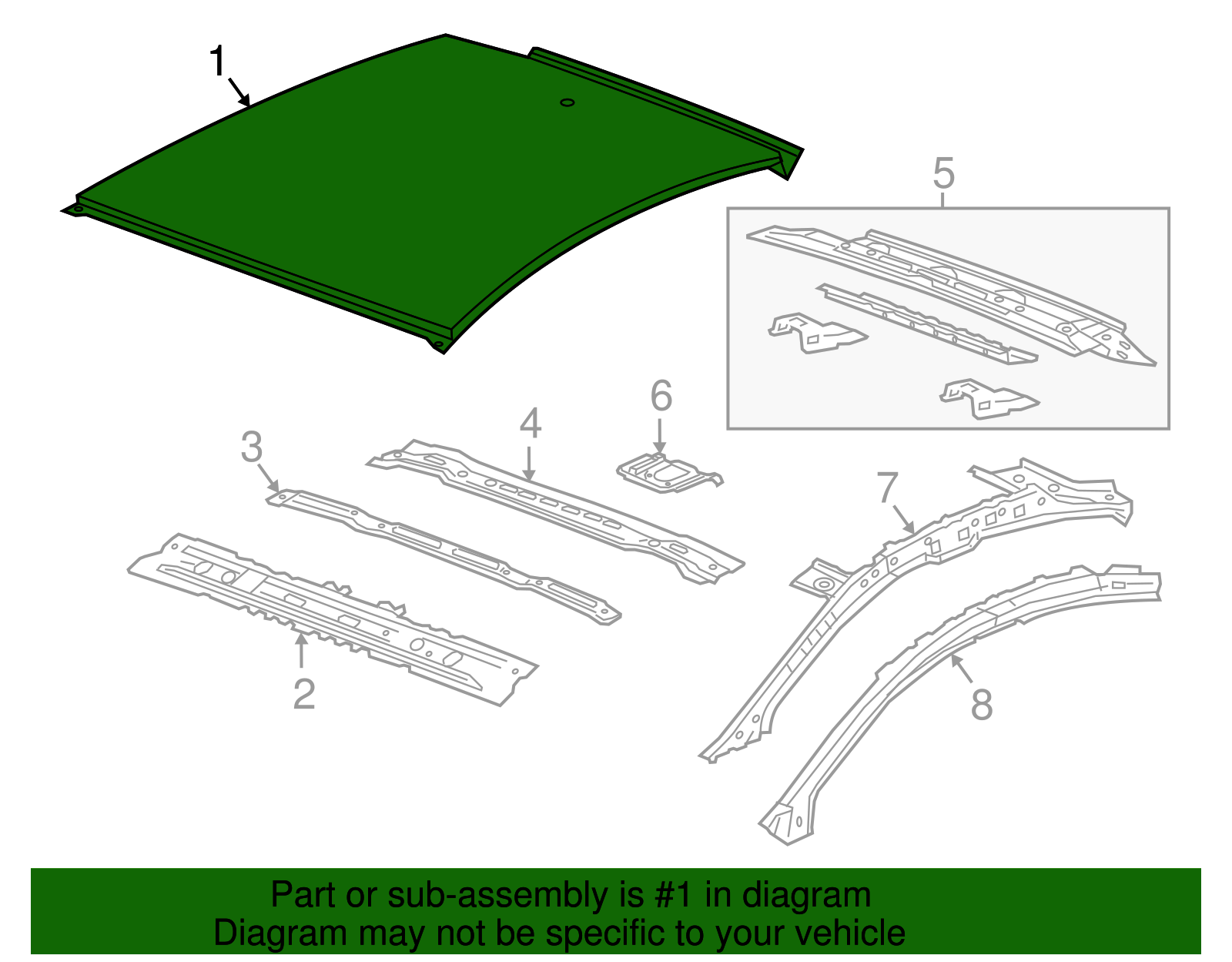 1

5

6

4

3

7

2

8

Part or sub-assembly is #1 in diagram
Diagram may not be specific to your vehicle