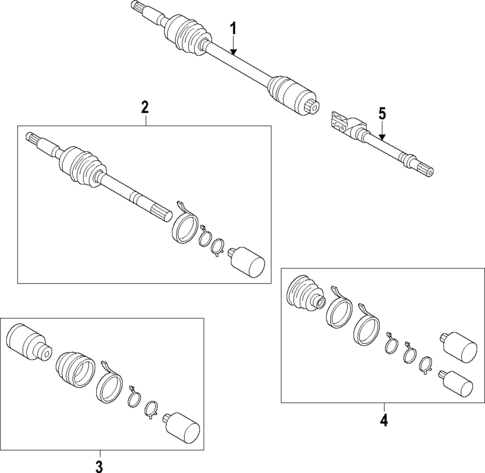 1
2
5
4
3