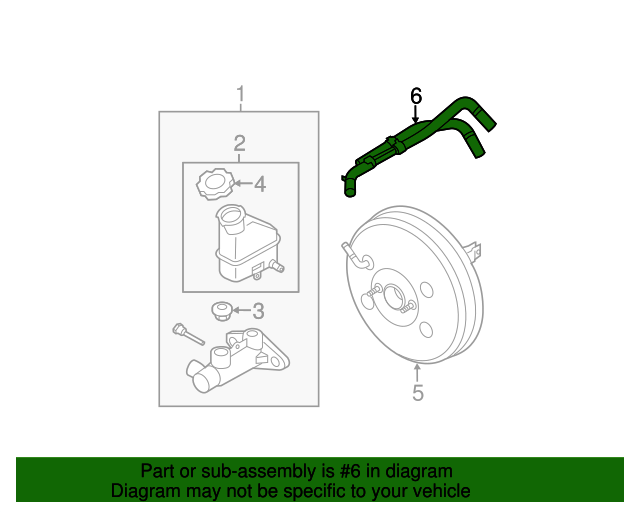 1
2
4
3
6
5

Part or sub-assembly is #6 in diagram
Diagram may not be specific to your vehicle