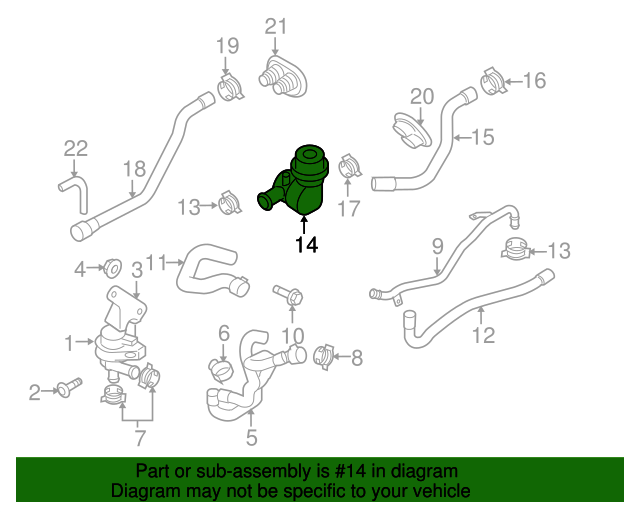 21
19
16
20
15
22
18
13
17
14
9
13
4
3
11
10
12
1
6
8
2
7
5

Part or sub-assembly is #14 in diagram
Diagram may not be specific to your vehicle