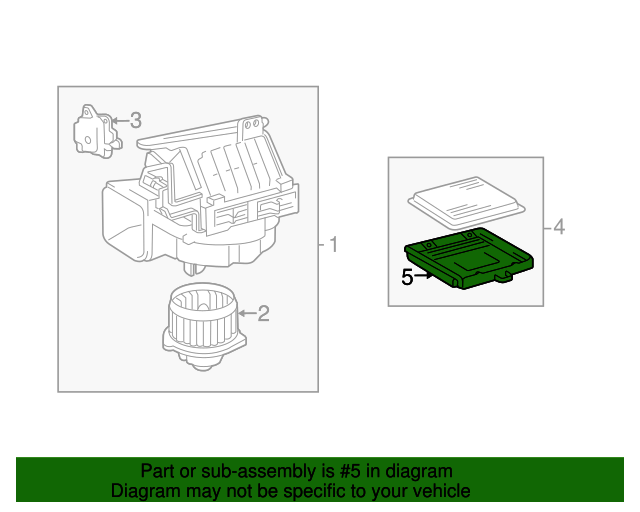 3
1
2
4
5

Part or sub-assembly is #5 in diagram
Diagram may not be specific to your vehicle