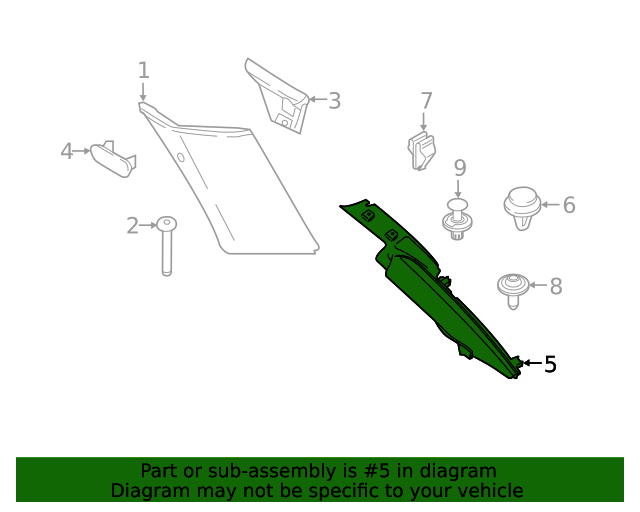 1
3
7
4
9
6
2
8
5

Part or sub-assembly is #5 in diagram
Diagram may not be specific to your vehicle