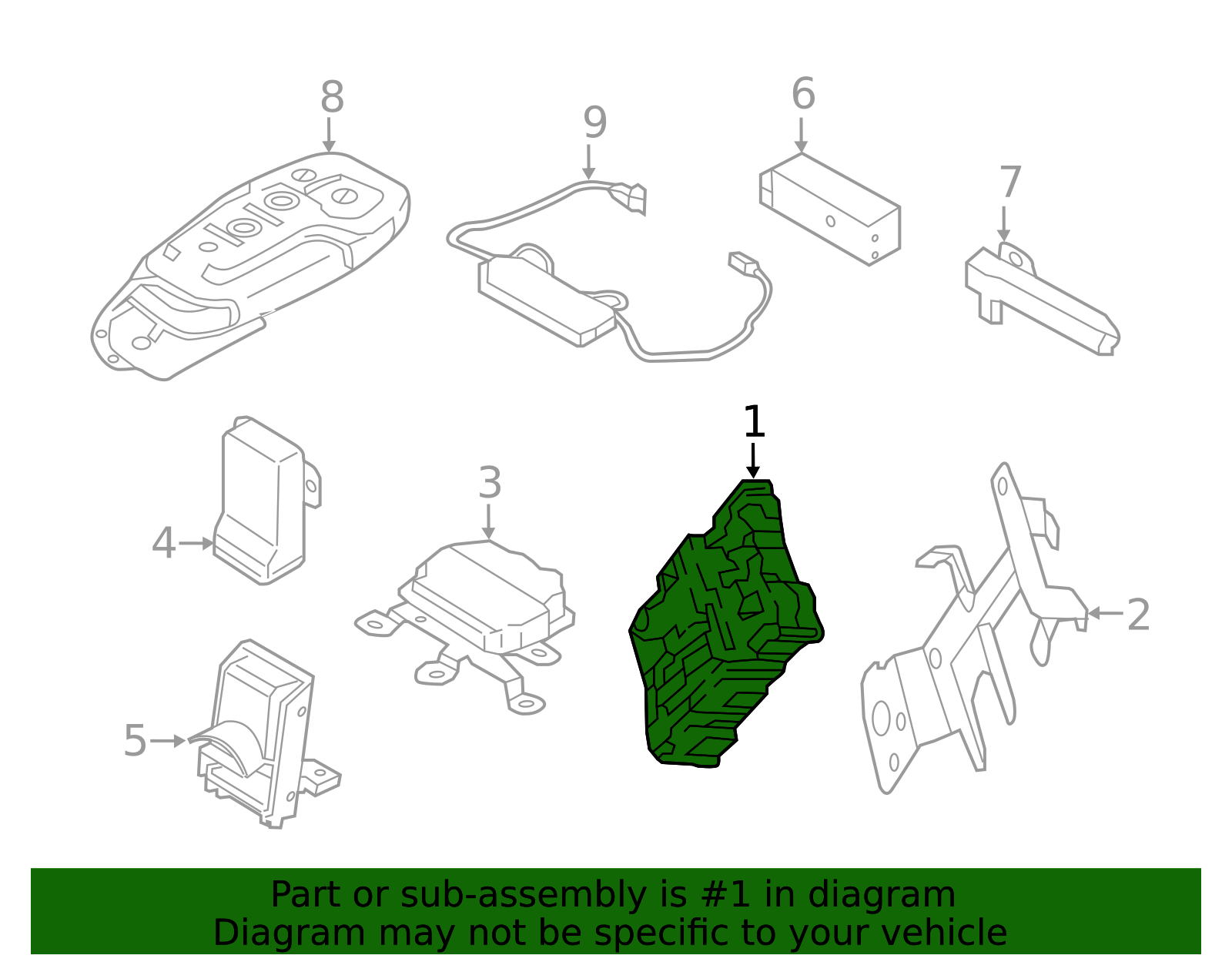 8
9
6
7
1
4
3
2
5

Part or sub-assembly is #1 in diagram
Diagram may not be specific to your vehicle