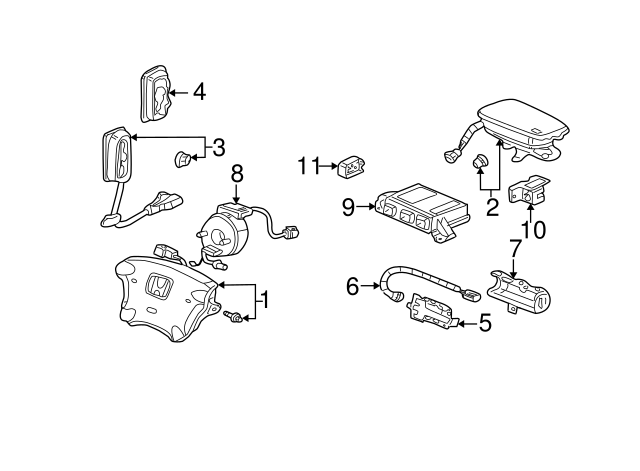 4
3
8
11
9
2
10
7
6
1
5