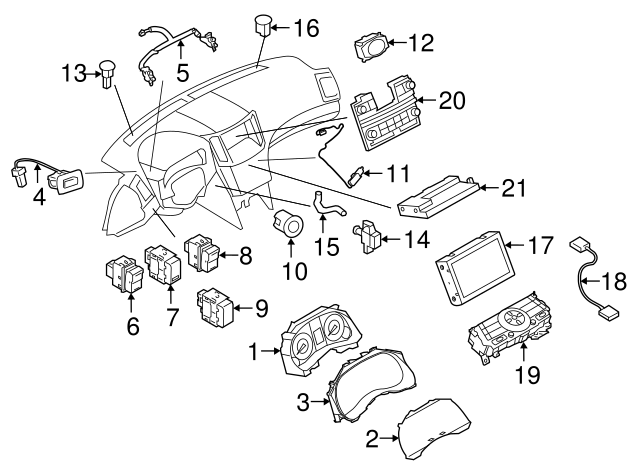 16
12
13
5
20
4
11
21
15
14
10
8
17
18
6
7
9
1
19
3
2