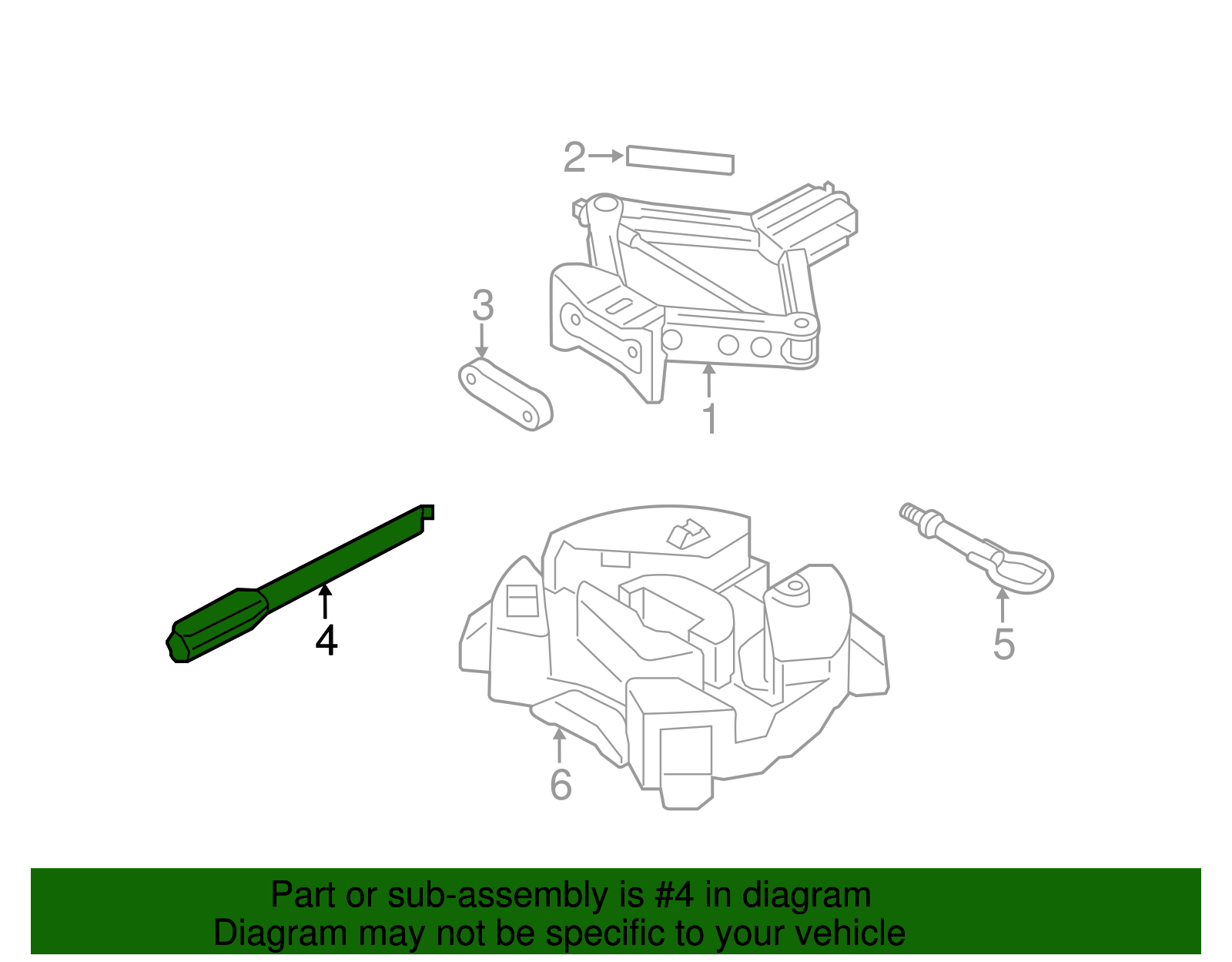 2

3

1

4

5

6

Part or sub-assembly is #4 in diagram
Diagram may not be specific to your vehicle