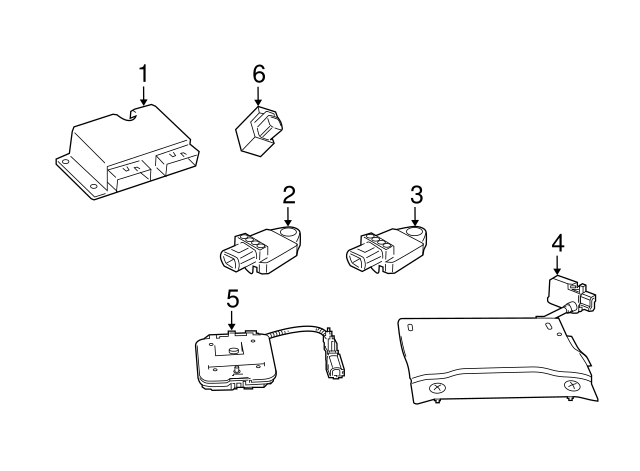 1
6
2
3
4
5