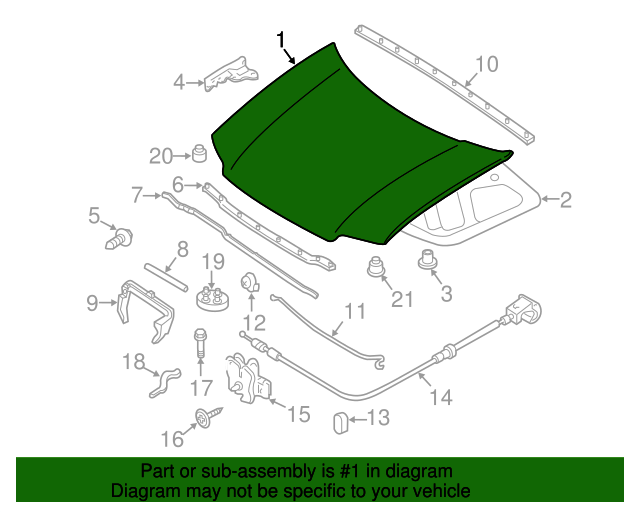 1
10
4
20
2
7
6
5
8
19
21
3
9
12
11
18
17
15
14
13
16

Part or sub-assembly is #1 in diagram
Diagram may not be specific to your vehicle